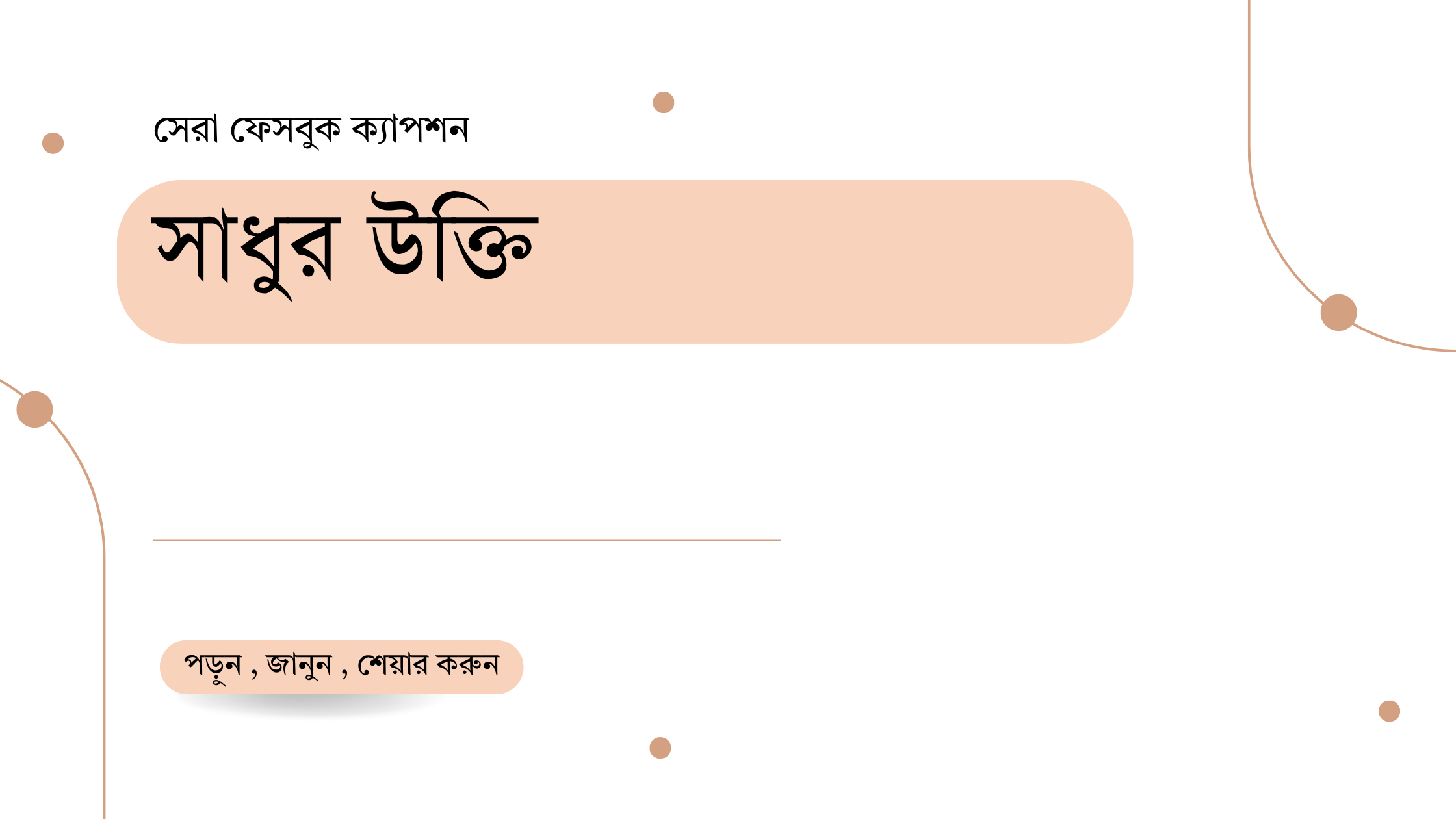 সেরা ফেসবুক ক্যাপশন

সাধুর উক্তি

পড়ুন , জানুন , শেয়ার করুন