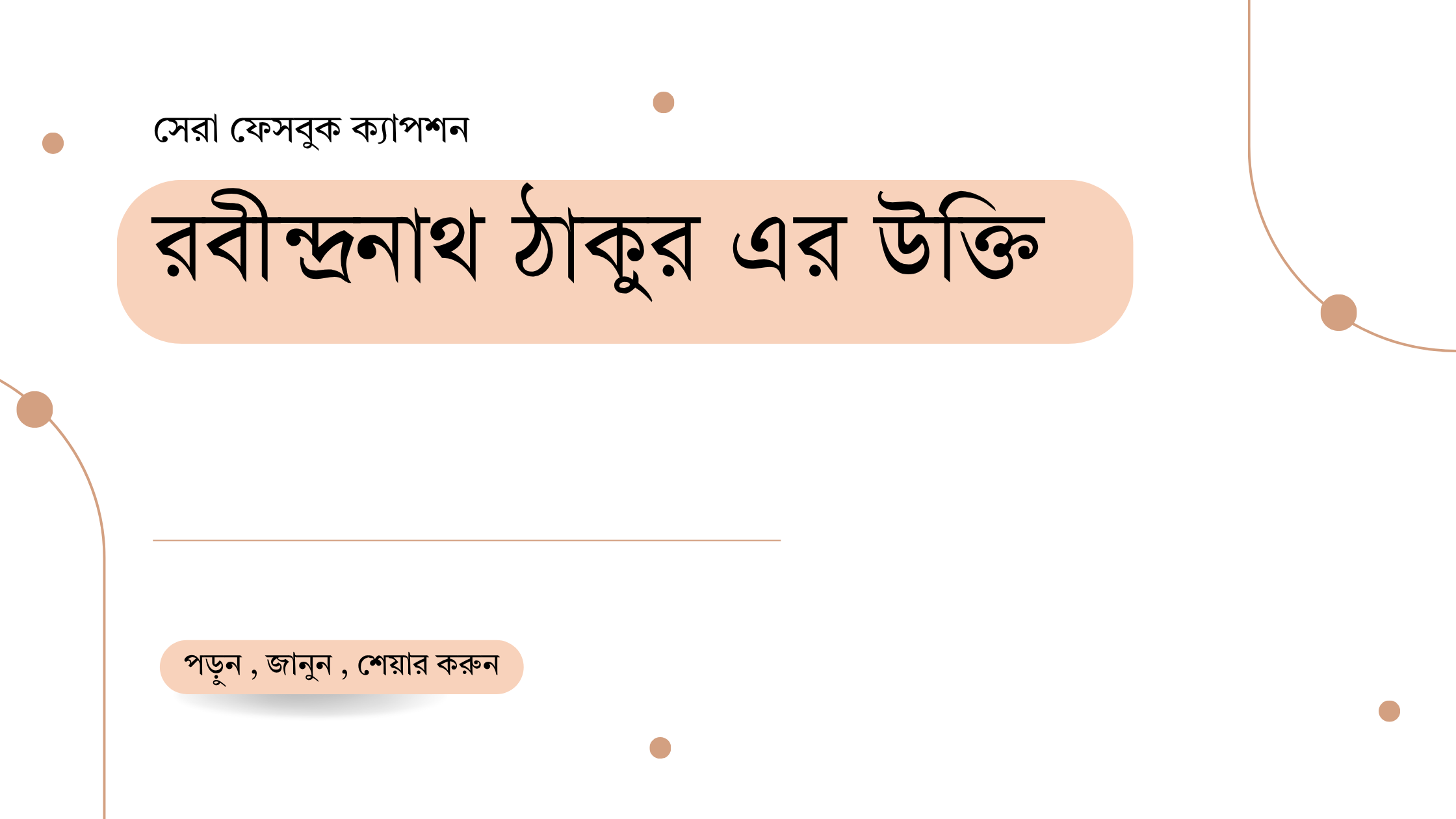 সেরা ফেসবুক ক্যাপশন

রবীন্দ্রনাথ ঠাকুর এর উক্তি

পড়ুন , জানুন , শেয়ার করুন