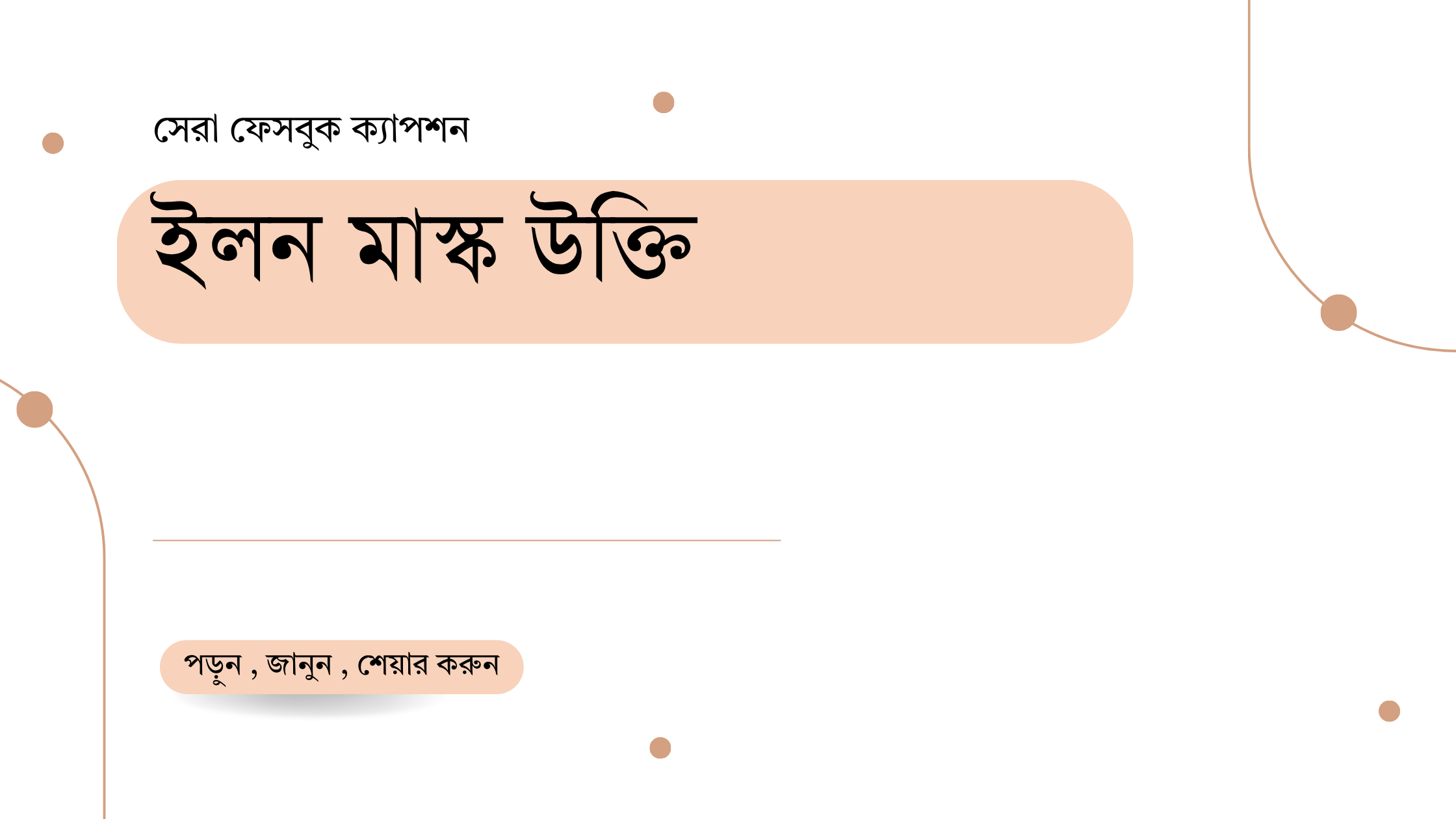 সেরা ফেসবুক ক্যাপশন

ইলন মাস্ক উক্তি

পড়ুন , জানুন , শেয়ার করুন